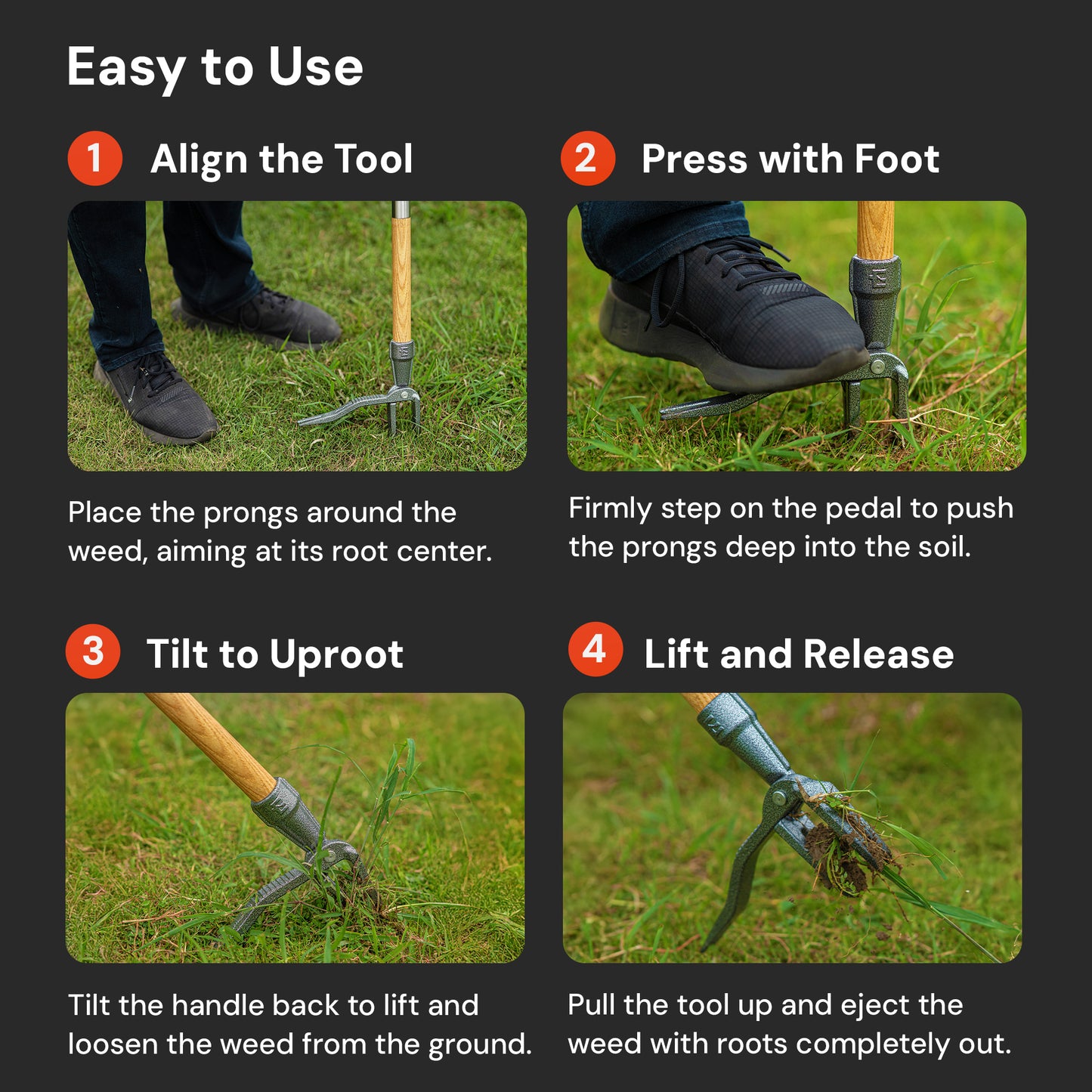 Easy to Use

1 Align the Tool

Place the prongs around the weed, aiming at its root center.

2 Press with Foot

Firmly step on the pedal to push the prongs deep into the soil.

3 Tilt to Uproot

Tilt the handle back to lift and loosen the weed from the ground.

4 Lift and Release

Pull the tool up and eject the weed with roots completely out.